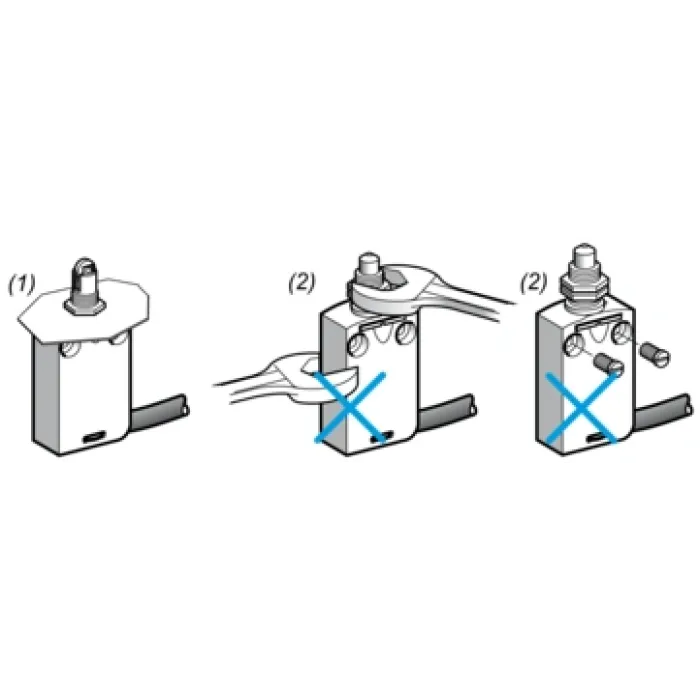 (1)

(2)

(2)